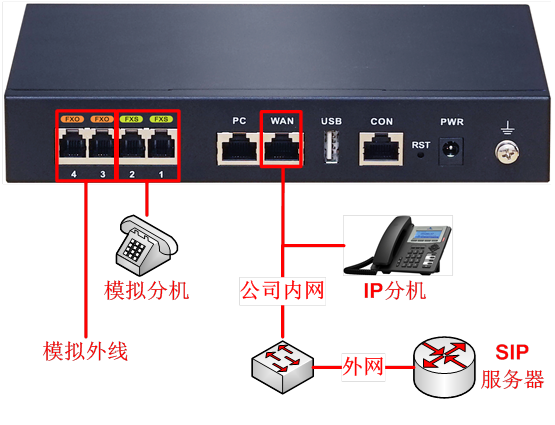 FXO FXO FXS FXS
4 3 2 1
PC WAN USB CON RST PWR

模拟分机
公司内网
IP分机
模拟外线
外网
SIP
服务器